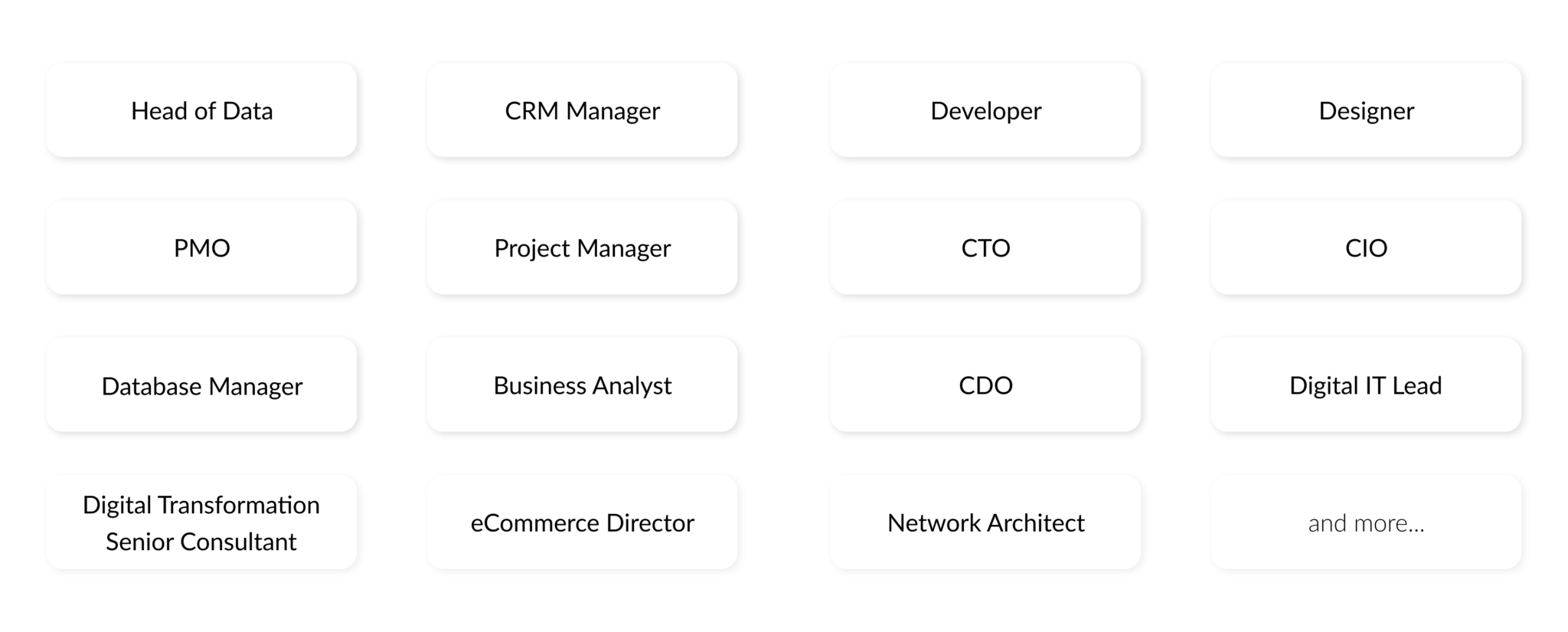 Head of Data

CRM Manager

Developer

Designer

PMO

Project Manager

CTO

CIO

Database Manager

Business Analyst

CDO

Digital IT Lead

Digital Transformation Senior Consultant

eCommerce Director

Network Architect

and more...